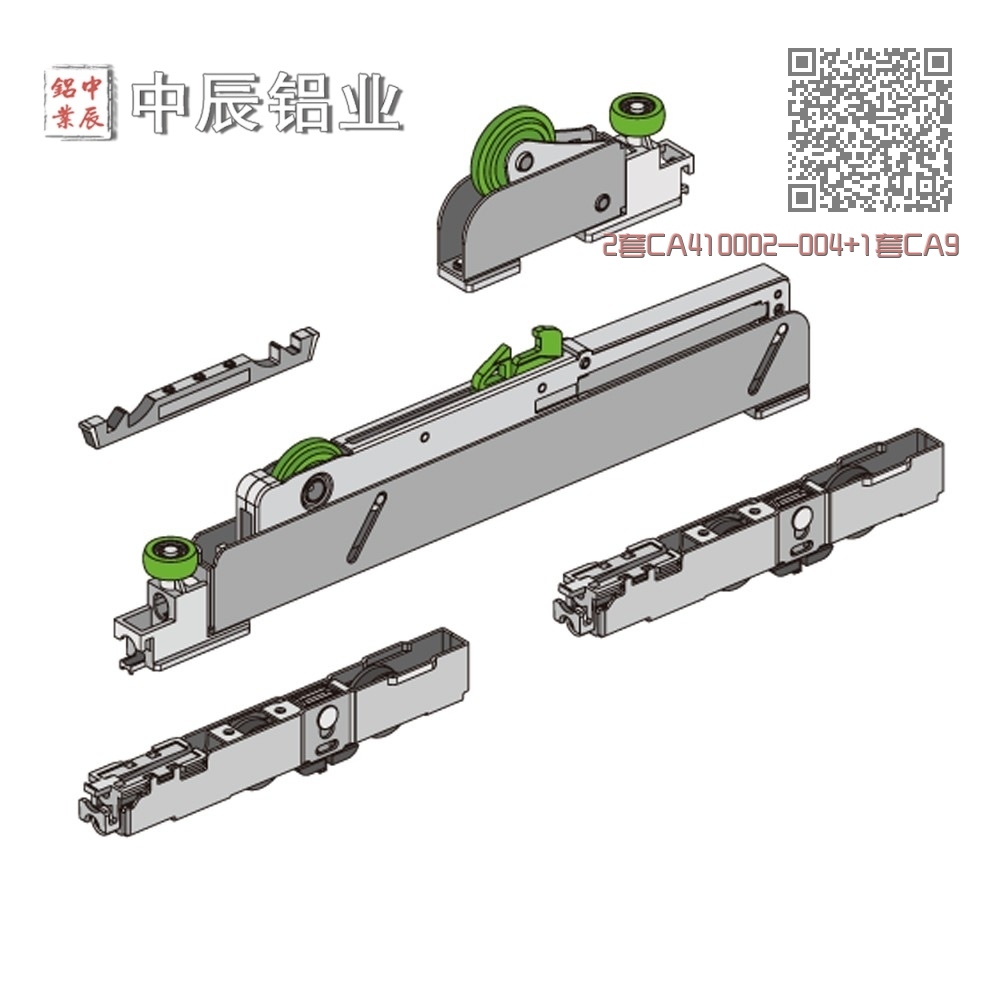 中辰鋁業

中辰铝业

2套CA410002-004+1套CA9